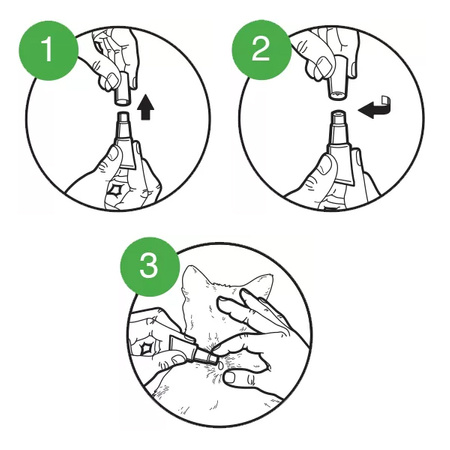 1

2

3